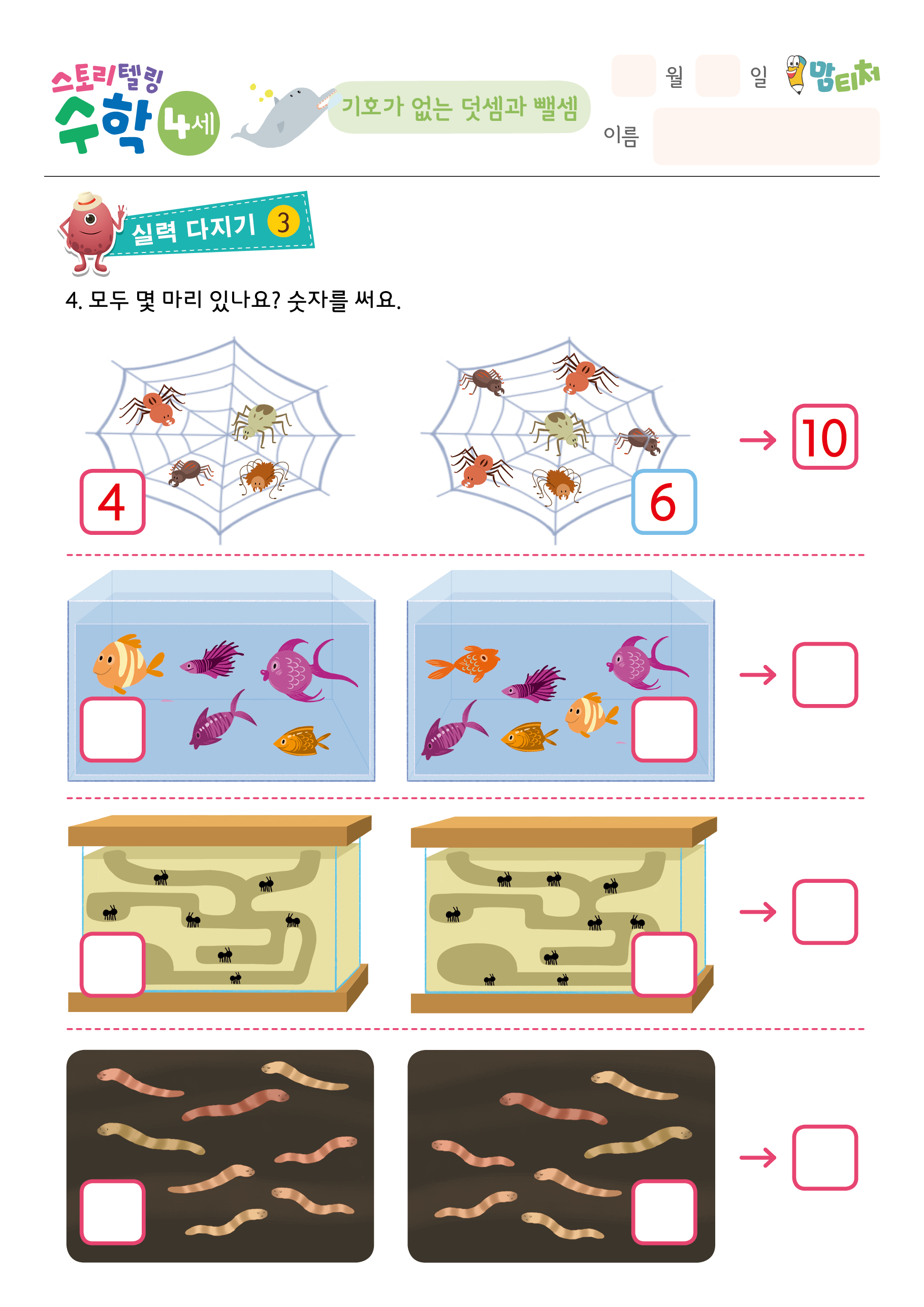 스토리텔링 수학 4세

기호가 없는 덧셈과 뺄셈

월 일 맘티처

이름

실력 다지기 3

4. 모두 몇 마리 있나요? 숫자를 써요.

4

6

→ 10

→

→

→