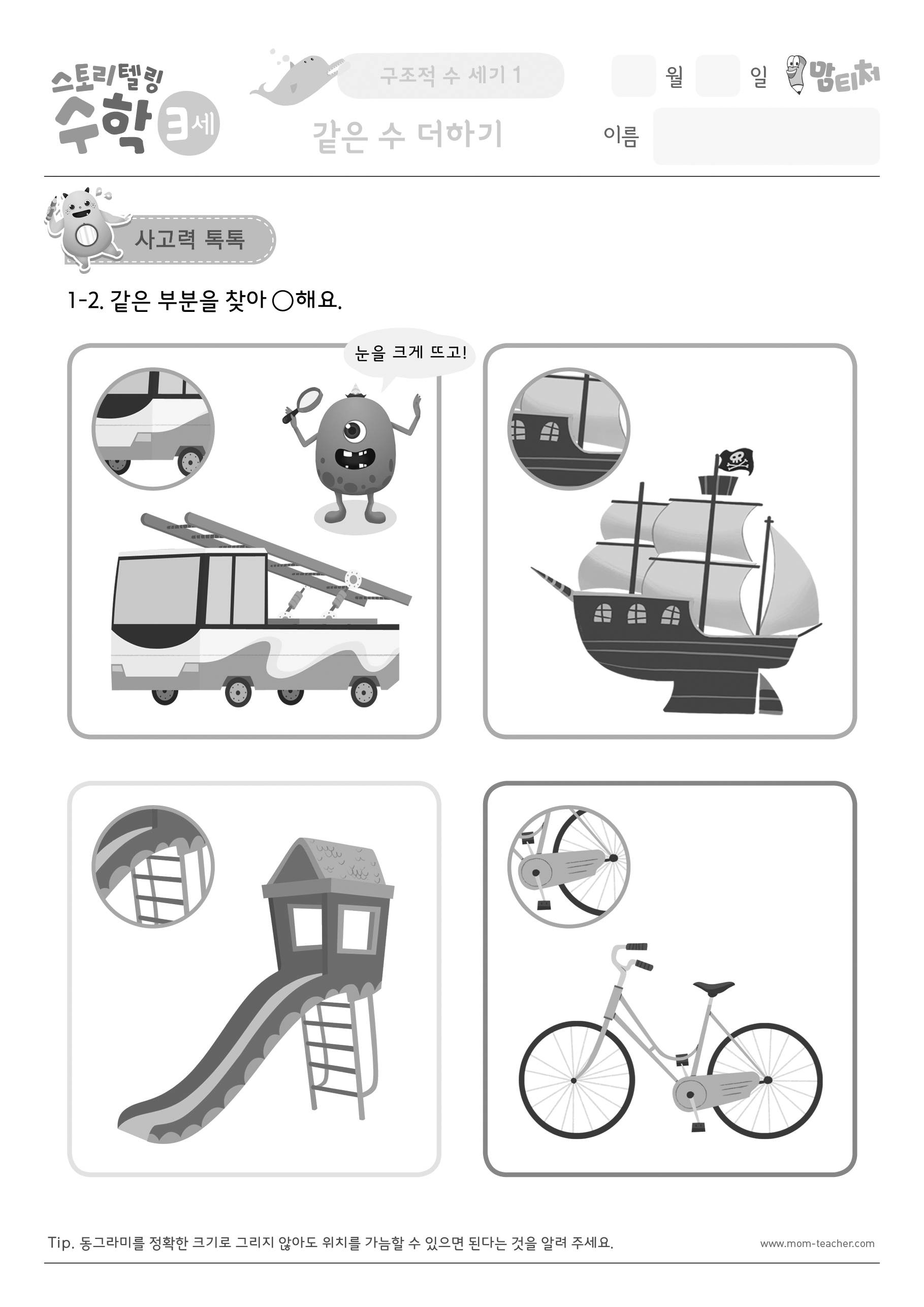 스토리텔링 수학 3세

구조적 수 세기 1

같은 수 더하기

월 일

맘티처

이름

사고력 톡톡

1-2. 같은 부분을 찾아 ○해요.

눈을 크게 뜨고!

Tip. 동그라미를 정확한 크기로 그리지 않아도 위치를 가늠할 수 있으면 된다는 것을 알려 주세요.

www.mom-teacher.com