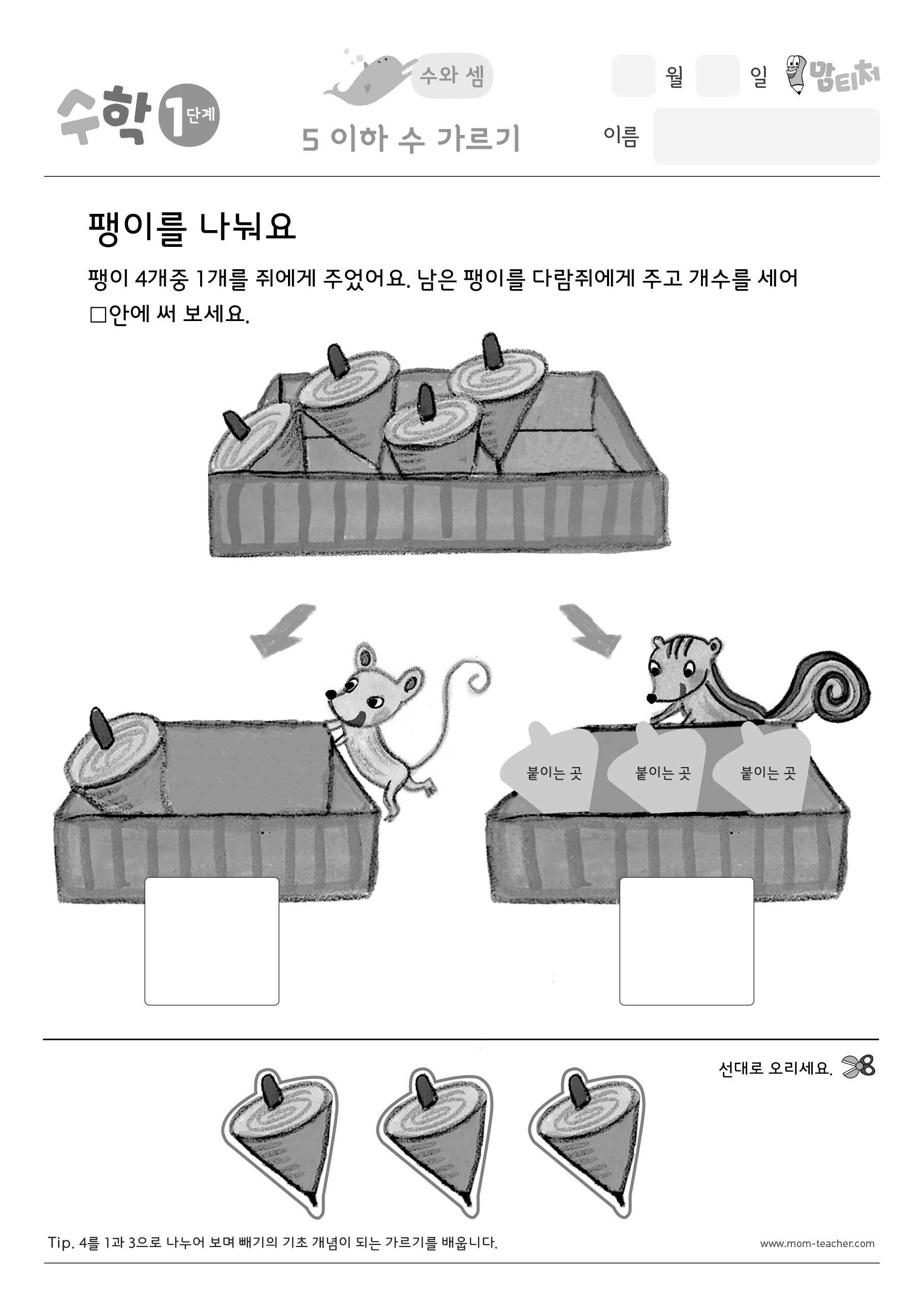 수학 1 단계

수와 셈

5 이하 수 가르기

월 일 맘티처

이름

팽이를 나눠요

팽이 4개중 1개를 쥐에게 주었어요. 남은 팽이를 다람쥐에게 주고 개수를 세어 □안에 써 보세요.

붙이는 곳 붙이는 곳 붙이는 곳

선대로 오리세요.

Tip. 4를 1과 3으로 나누어 보며 빼기의 기초 개념이 되는 가르기를 배웁니다.

www.mom-teacher.com