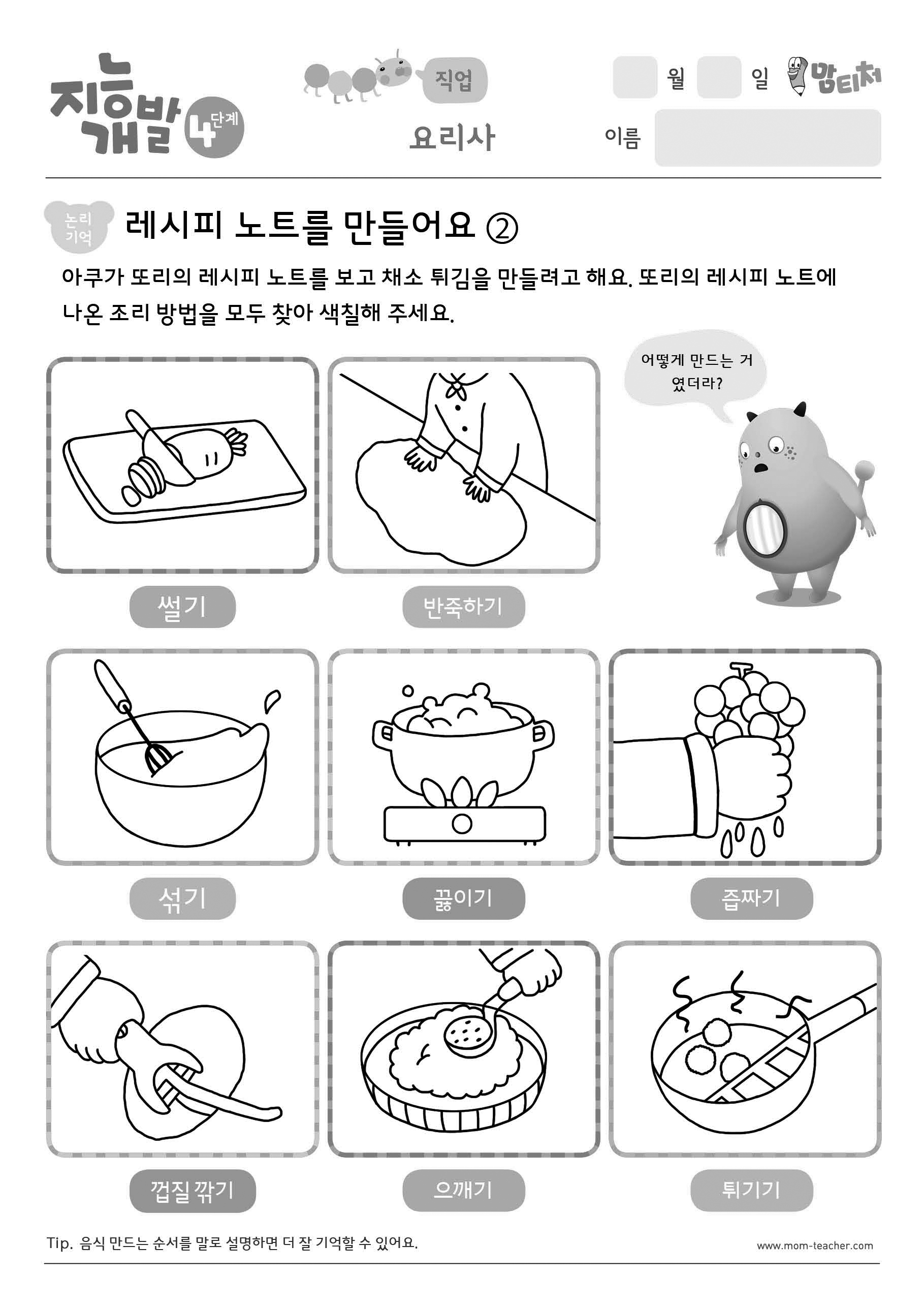 지능개발 4단계

직업

요리사

월 일 맘티처

이름

논리 기억 레시피 노트를 만들어요 ②

아쿠가 또리의 레시피 노트를 보고 채소 튀김을 만들려고 해요. 또리의 레시피 노트에 나온 조리 방법을 모두 찾아 색칠해 주세요.

어떻게 만드는 거였더라?

썰기

반죽하기

섞기

끓이기

즙짜기

껍질 깎기

으깨기

튀기기

Tip. 음식 만드는 순서를 말로 설명하면 더 잘 기억할 수 있어요.

www.mom-teacher.com