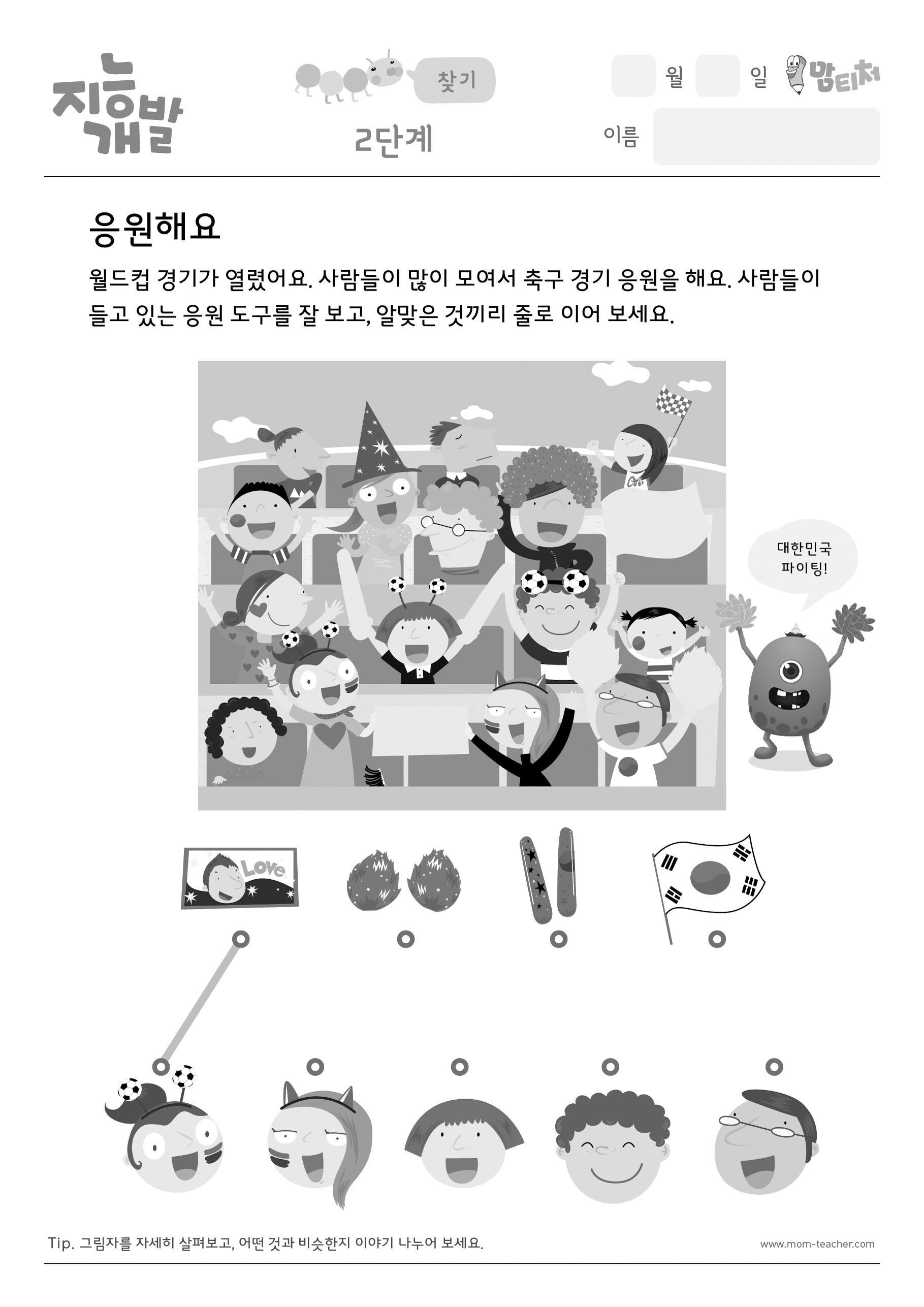 지능개발

찾기

2단계

월 일 맘티처

이름

응원해요

월드컵 경기가 열렸어요. 사람들이 많이 모여서 축구 경기 응원을 해요. 사람들이 들고 있는 응원 도구를 잘 보고, 알맞은 것끼리 줄로 이어 보세요.

대한민국 파이팅!

Love

Tip. 그림자를 자세히 살펴보고, 어떤 것과 비슷한지 이야기 나누어 보세요.

www.mom-teacher.com