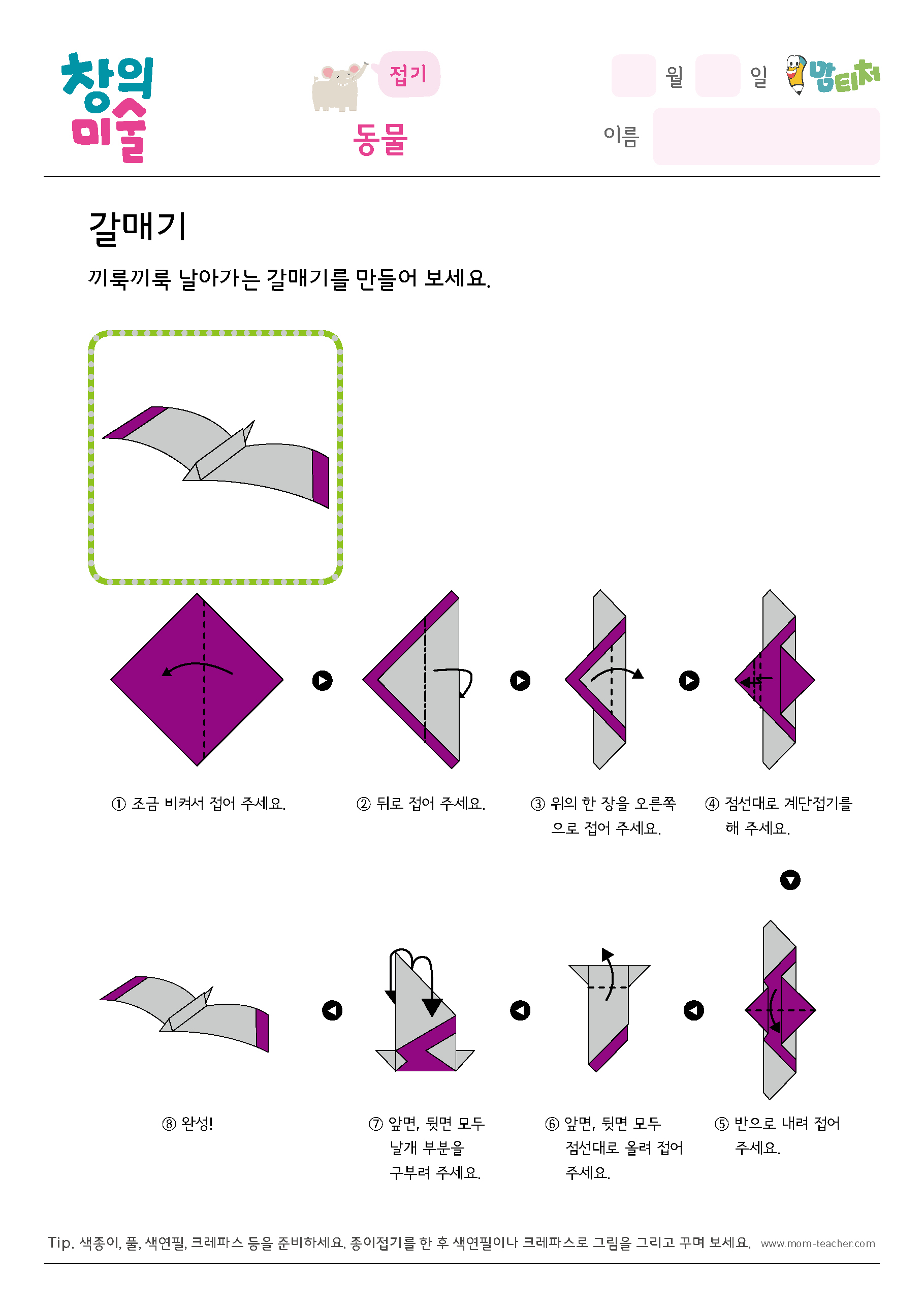 창의
미술

접기
동물

월 일 맘티처

이름

갈매기

끼룩끼룩 날아가는 갈매기를 만들어 보세요.

① 조금 비켜서 접어 주세요.

② 뒤로 접어 주세요.

③ 위의 한 장을 오른쪽으로 접어 주세요.

④ 점선대로 계단접기를 해 주세요.

⑧ 완성!

⑦ 앞면, 뒷면 모두 날개 부분을 구부려 주세요.

⑥ 앞면, 뒷면 모두 점선대로 올려 접어 주세요.

⑤ 반으로 내려 접어 주세요.

Tip. 색종이, 풀, 색연필, 크레파스 등을 준비하세요. 종이접기를 한 후 색연필이나 크레파스로 그림을 그리고 꾸며 보세요. www.mom-teacher.com